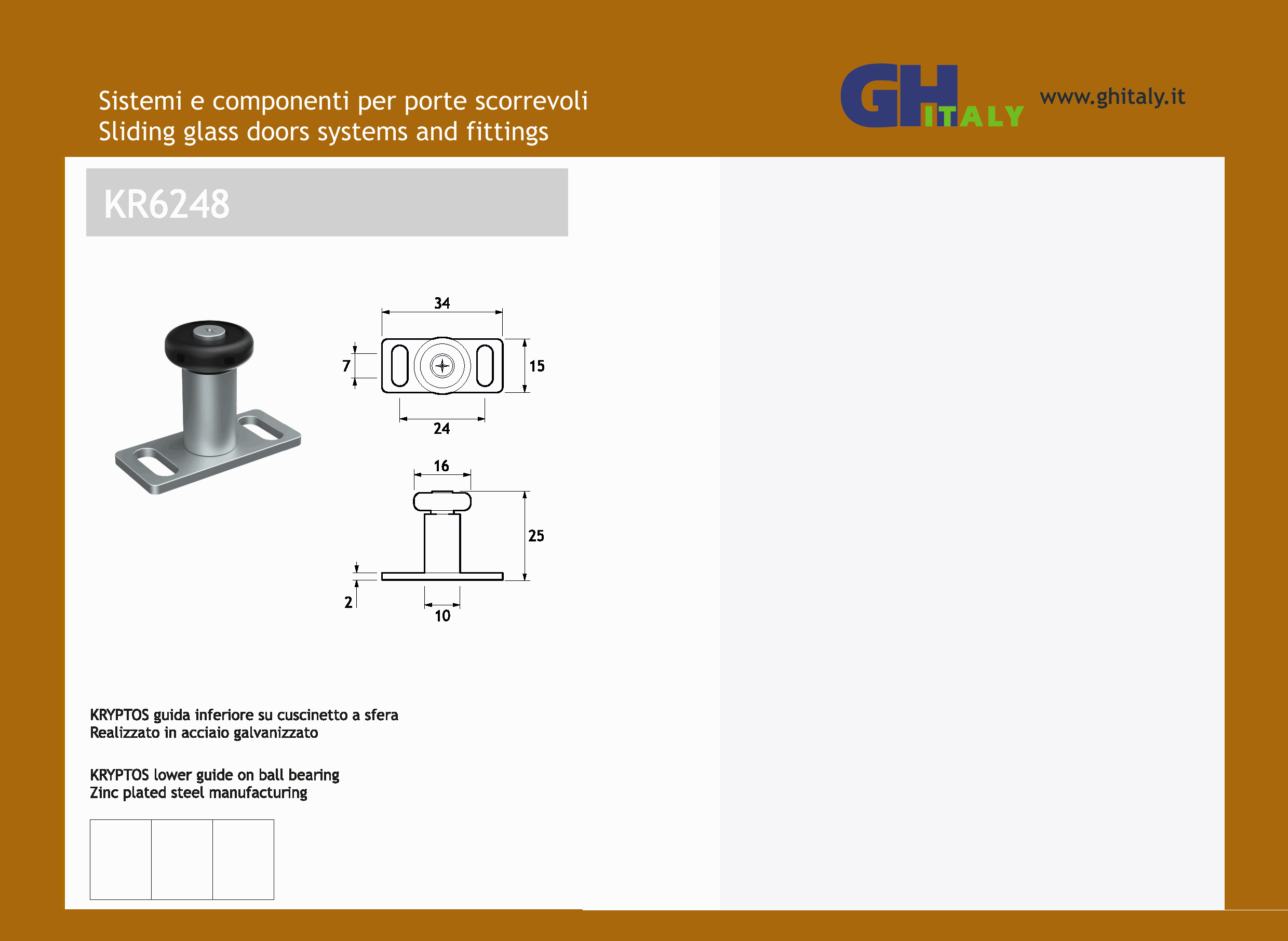 Sistemi e componenti per porte scorrevoli
Sliding glass doors systems and fittings

GH ITALY

www.ghitaly.it

KR6248

34

7

15

24

16

25

2

10

KRYPTOS guida inferiore su cuscinetto a sfera
Realizzato in acciaio galvanizzato

KRYPTOS lower guide on ball bearing
Zinc plated steel manufacturing